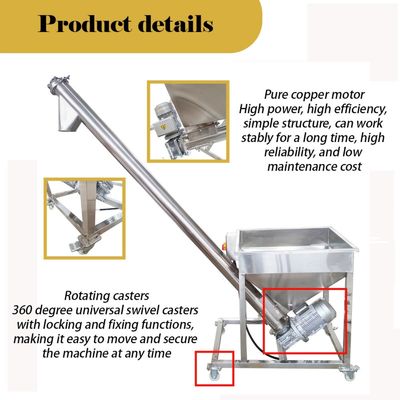 Product details

Pure copper motor
High power, high efficiency, simple structure, can work stably for a long time, high reliability, and low maintenance cost

Rotating casters
360 degree universal swivel casters with locking and fixing functions, making it easy to move and secure the machine at any time