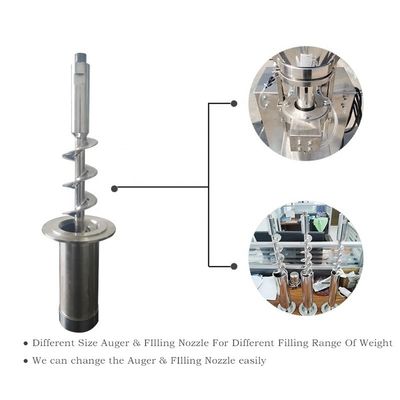 • Different Size Auger & FIlling Nozzle For Different Filling Range Of Weight
• We can change the Auger & FIlling Nozzle easily